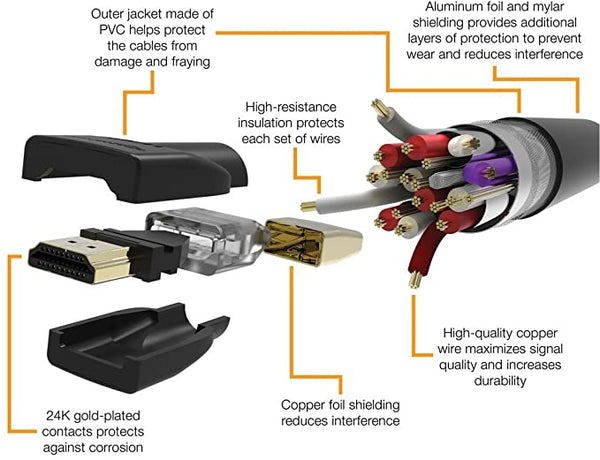 Outer jacket made of PVC helps protect the cables from damage and fraying

Aluminum foil and mylar shielding provides additional layers of protection to prevent wear and reduces interference

High-resistance insulation protects each set of wires

High-quality copper wire maximizes signal quality and increases durability

Copper foil shielding reduces interference

24K gold-plated contacts protects against corrosion